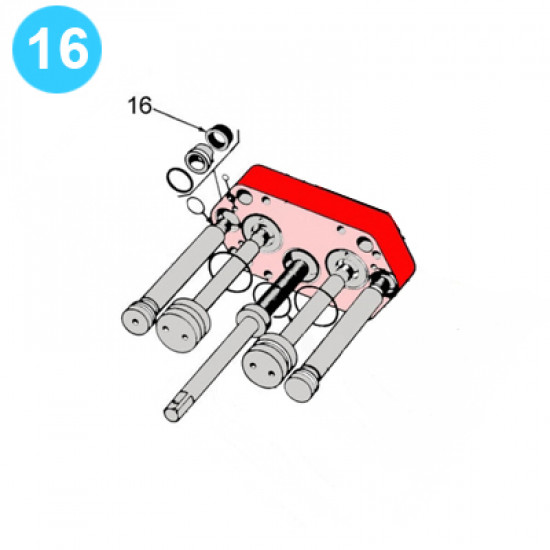 16

16