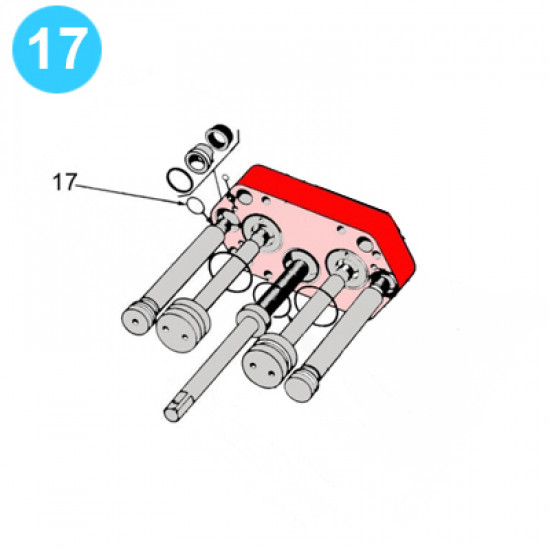 17

17