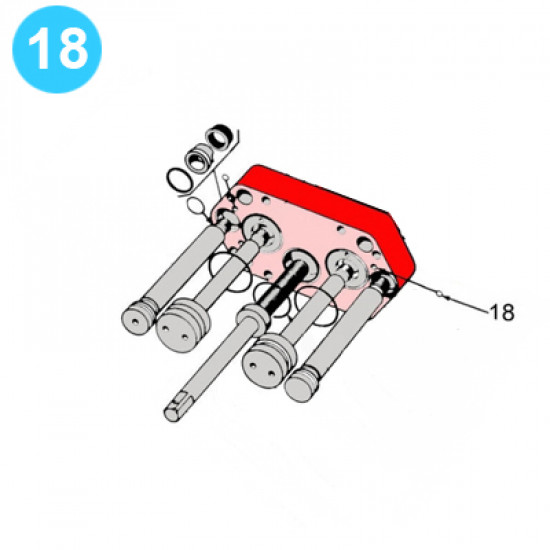 18

18