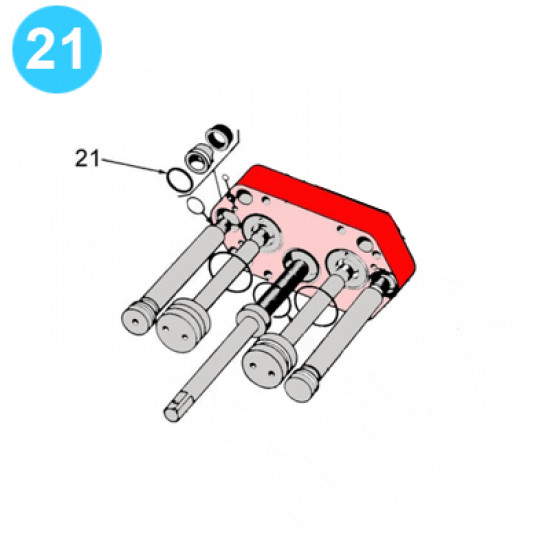 21

21