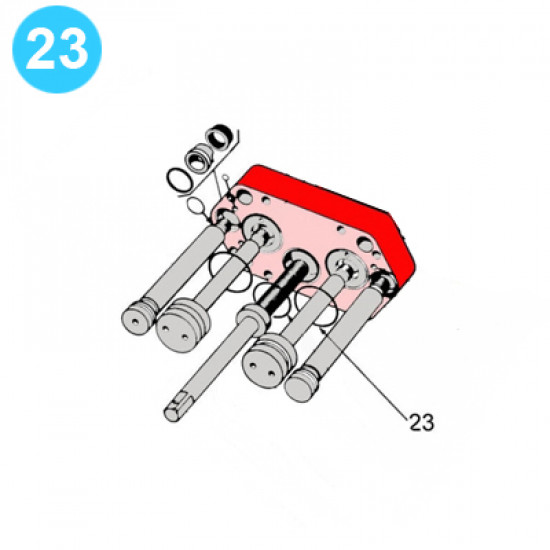 23

23