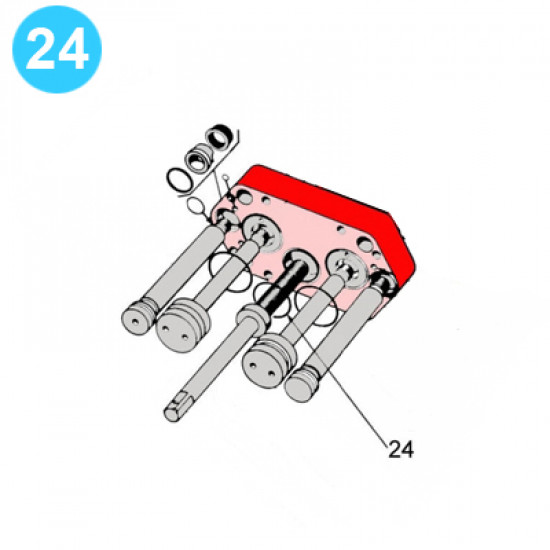 24

24