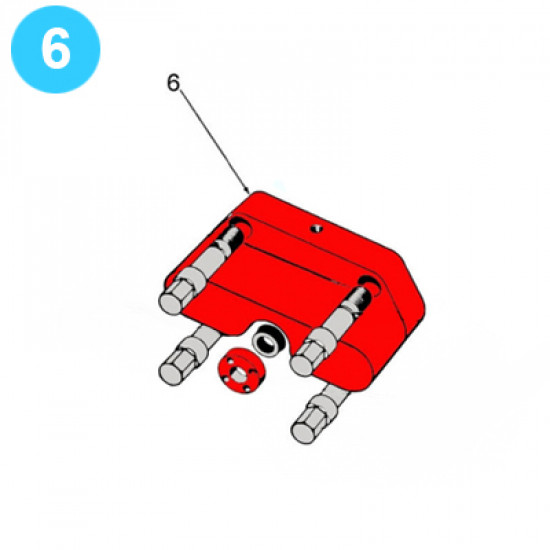 6

6